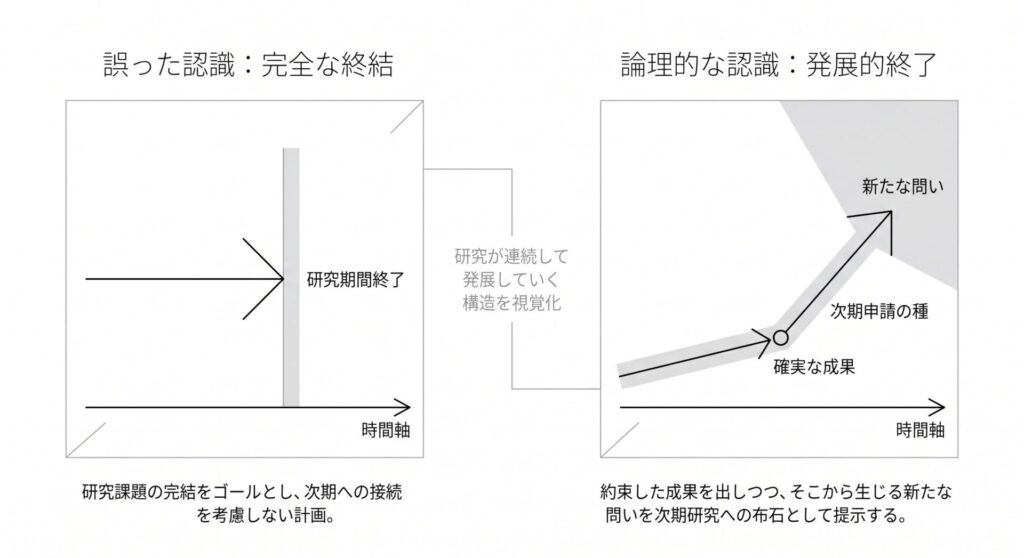 誤った認識：完全な終結

研究期間終了

時間軸

研究課題の完結をゴールとし、次期への接続を考慮しない計画。

研究が連続して発展していく構造を視覚化

論理的な認識：発展的終了

新たな問い

次期申請の種

確実な成果

時間軸

約束した成果を出しつつ、そこから生じる新たな問いを次期研究への布石として提示する。