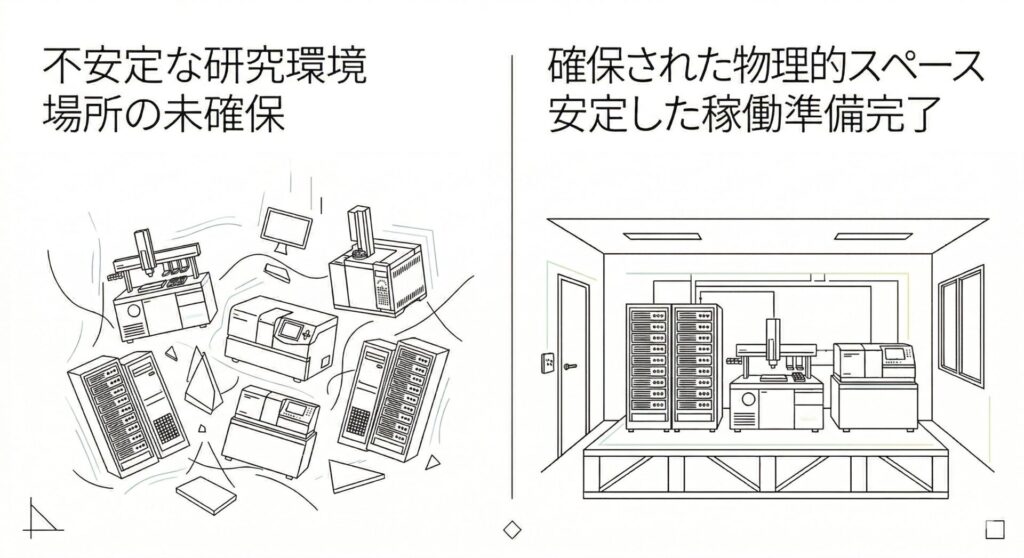 不安定な研究環境
場所の未確保

確保された物理的スペース
安定した稼働準備完了