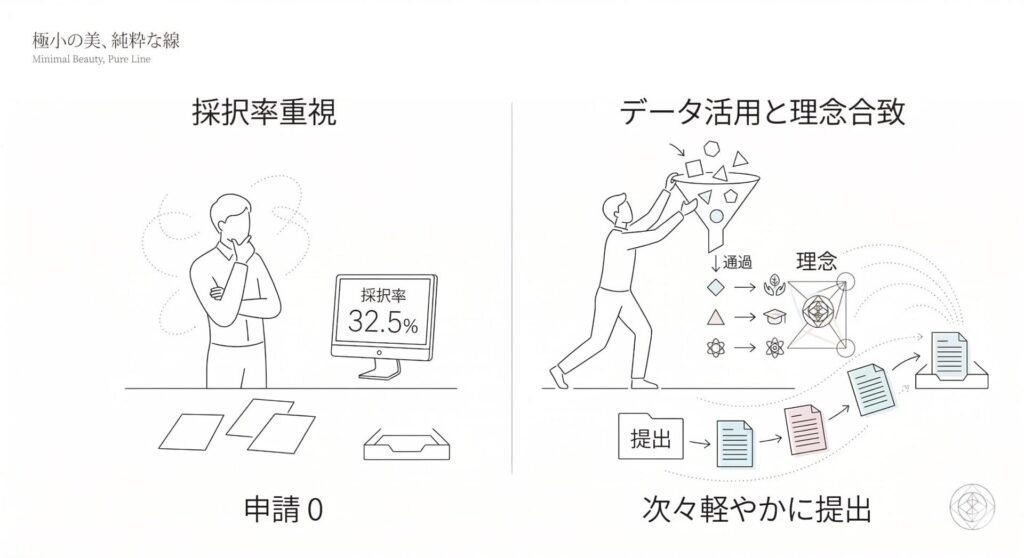 極小の美、純粋な線
Minimal Beauty, Pure Line

採択率重視

採択率
32.5%

申請 0

データ活用と理念合致

↓通過

理念

提出

次々軽やかに提出