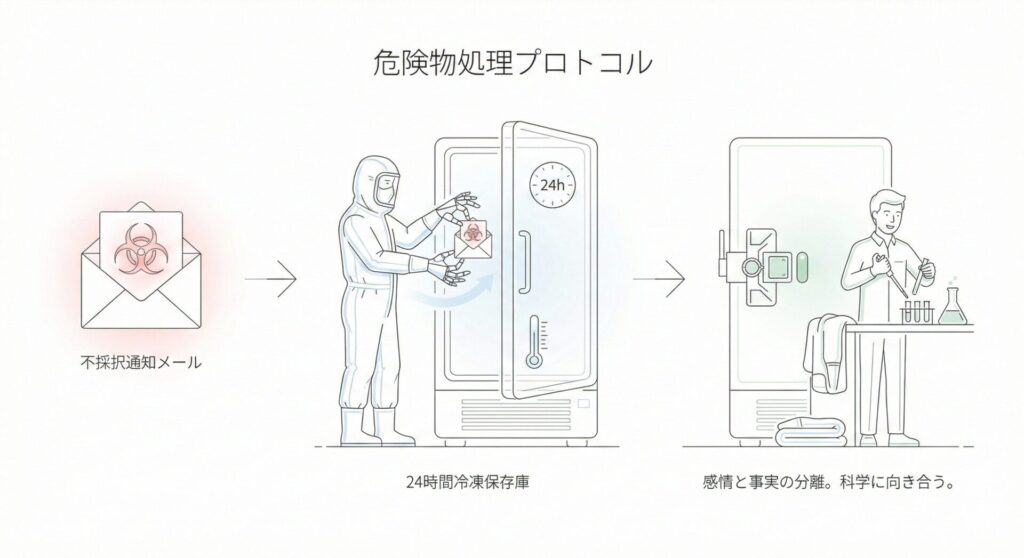 危険物処理プロトコル

24h

不採択通知メール

24時間冷凍保存庫

感情と事実の分離。科学に向き合う。